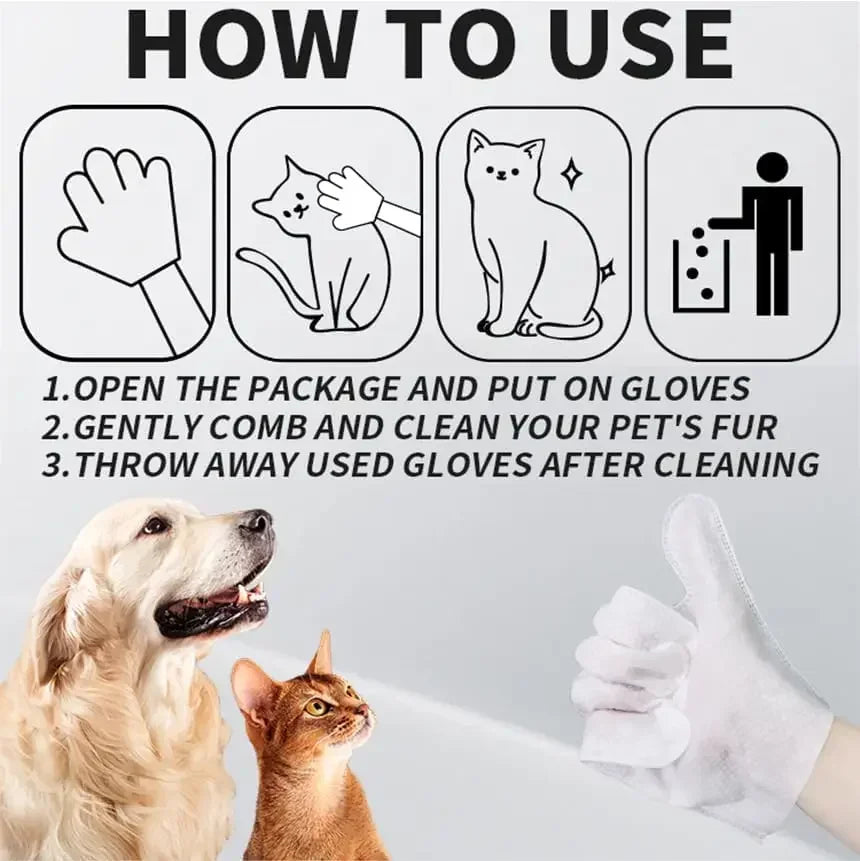 HOW TO USE

1.OPEN THE PACKAGE AND PUT ON GLOVES
2.GENTLY COMB AND CLEAN YOUR PET'S FUR
3.THROW AWAY USED GLOVES AFTER CLEANING